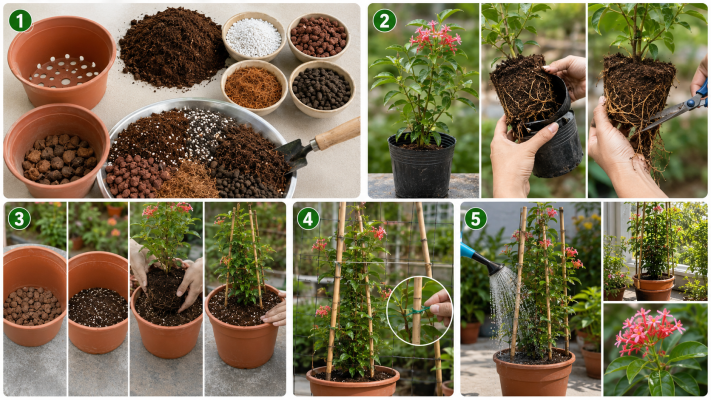 1

2

3

4

5